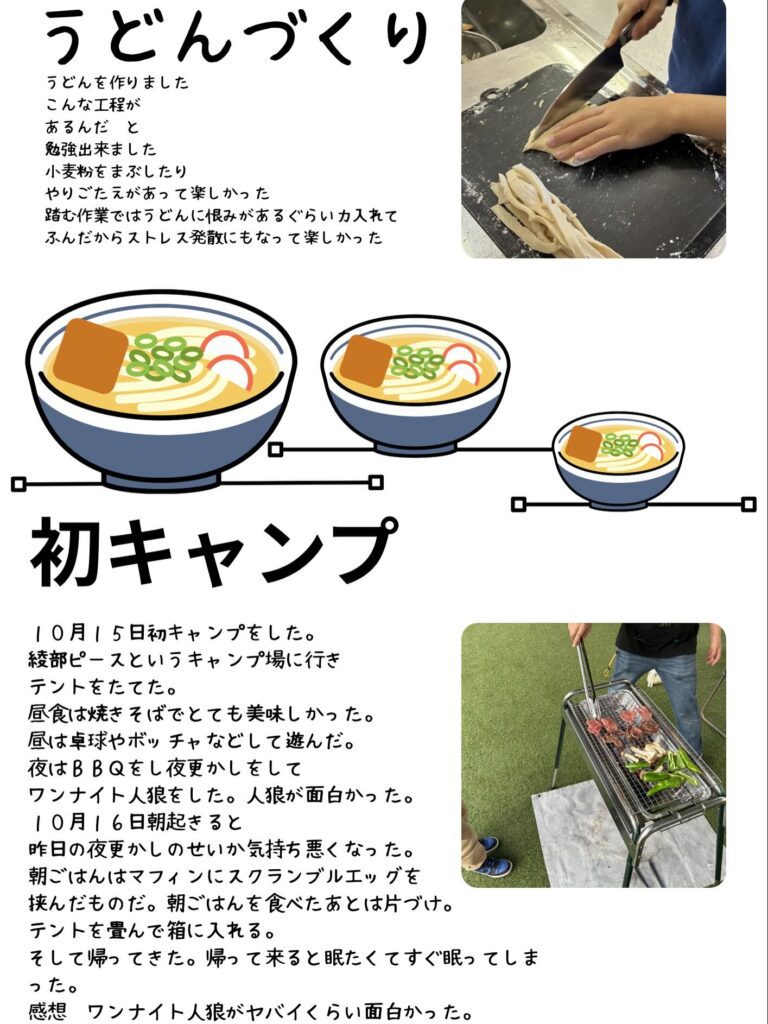 うどんづくり

うどんを作りました
こんな工程が
あるんだ　と
勉強出来ました
小麦粉をまぶしたり
やりごたえがあって楽しかった
踏む作業ではうどんに恨みがあるぐらい力入れて
ふんだからストレス発散にもなって楽しかった

初キャンプ

１０月１５日初キャンプをした。
綾部ピースというキャンプ場に行き
テントをたてた。
昼食は焼きそばでとても美味しかった。
昼は卓球やボッチャなどして遊んだ。
夜はＢＢＱをし夜更かしをして
ワンナイト人狼をした。人狼が面白かった。
１０月１６日朝起きると
昨日の夜更かしのせいか気持ち悪くなった。
朝ごはんはマフィンにスクランブルエッグを
挟んだものだ。朝ごはんを食べたあとは片づけ。
テントを畳んで箱に入れる。
そして帰ってきた。帰って来ると眠たくてすぐ眠ってしまった。
感想　ワンナイト人狼がヤバイくらい面白かった。